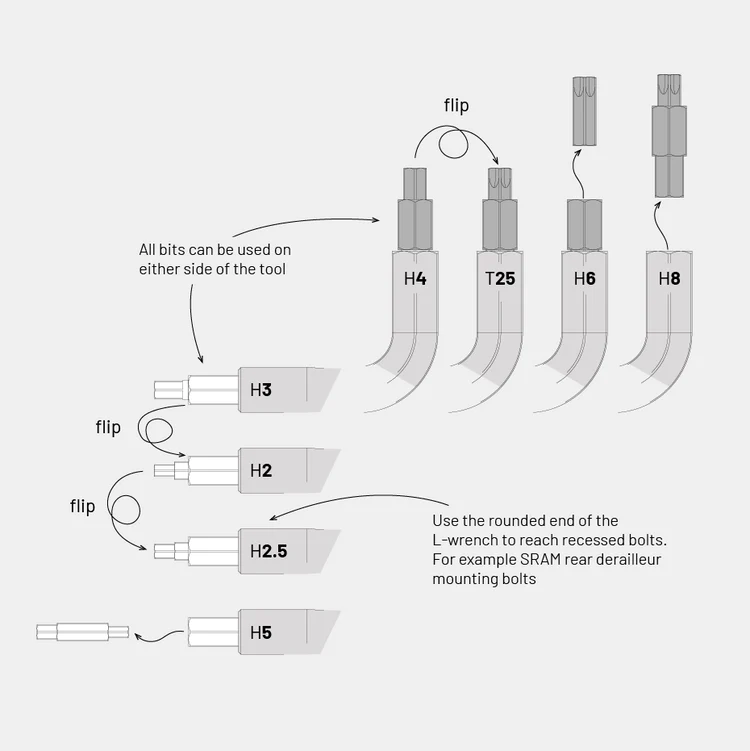 flip

All bits can be used on either side of the tool

H4

T25

H6

H8

H3

flip

H2

flip

H2.5

Use the rounded end of the L-wrench to reach recessed bolts. For example SRAM rear derailleur mounting bolts

H5